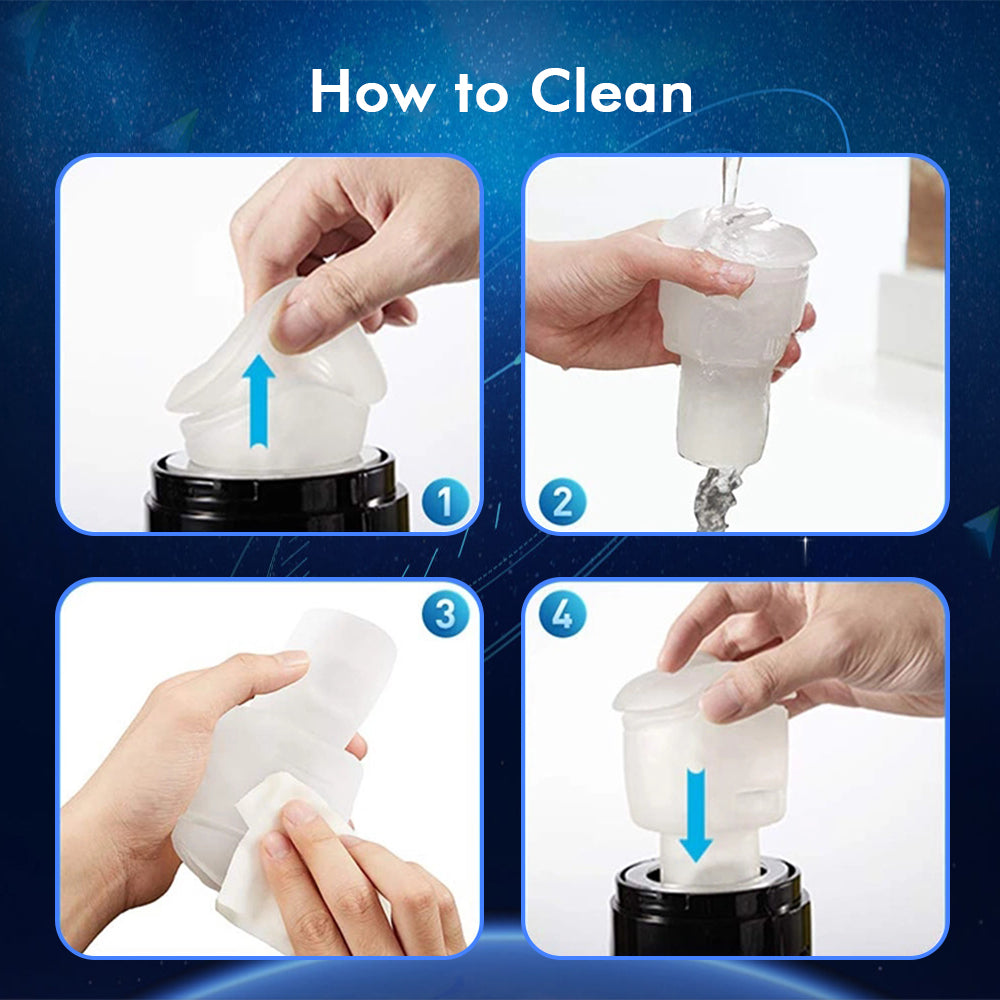 How to Clean

1

2

3

4